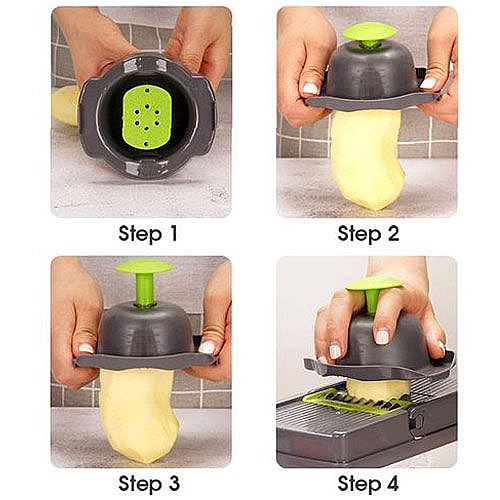 Step 1

Step 2

Step 3

Step 4